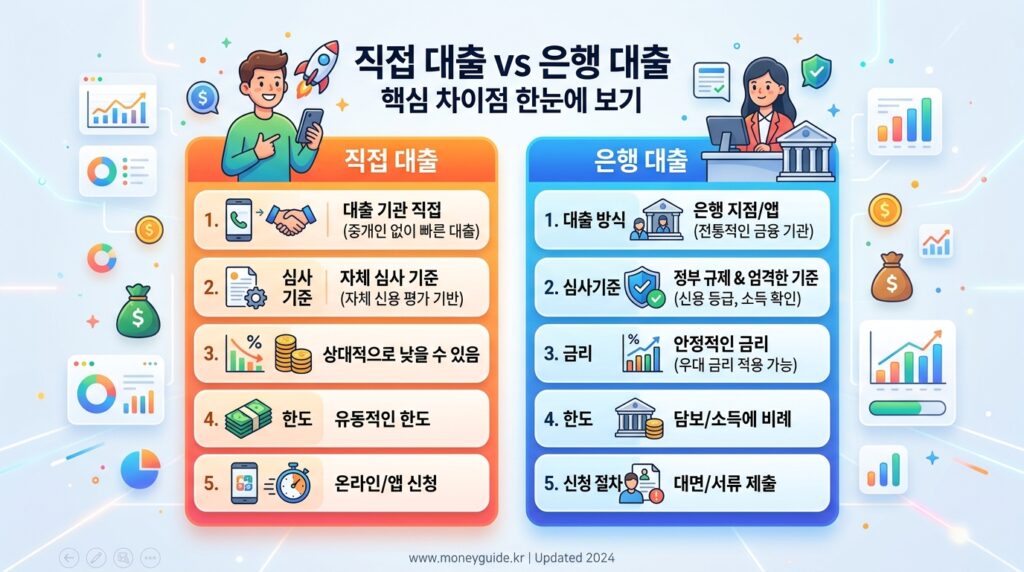 직접 대출 vs 은행 대출
핵심 차이점 한눈에 보기

직접 대출

1. 대출 기관 직접 (중개인 없이 빠른 대출)

2. 심사 기준 자체 심사 기준 (자체 신용 평가 기반)

3. % 상대적으로 낮을 수 있음

4. 한도 유동적인 한도

5. 온라인/앱 신청

은행 대출

1. 대출 방식 은행 지점/앱 (전통적인 금융 기관)

2. 심사기준 정부 규제 & 엄격한 기준 (신용 등급, 소득 확인)

3. 금리 % 안정적인 금리 (우대 금리 적용 가능)

4. 한도 담보/소득에 비례

5. 신청 절차 대면/서류 제출

www.moneyguide.kr | Updated 2024