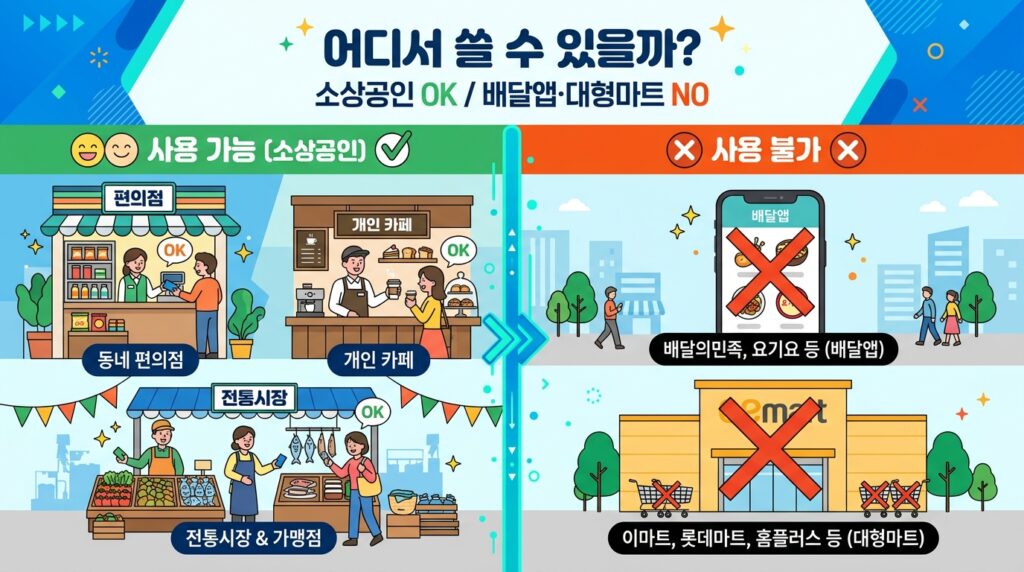 어디서 쓸 수 있을까?

소상공인 OK / 배달앱·대형마트 NO

사용 가능 (소상공인)

편의점

OK

동네 편의점

개인 카페

OK

개인 카페

전통시장

OK

전통시장 & 가맹점

사용 불가

배달앱

배달의민족, 요기요 등 (배달앱)

emart

이마트, 롯데마트, 홈플러스 등 (대형마트)